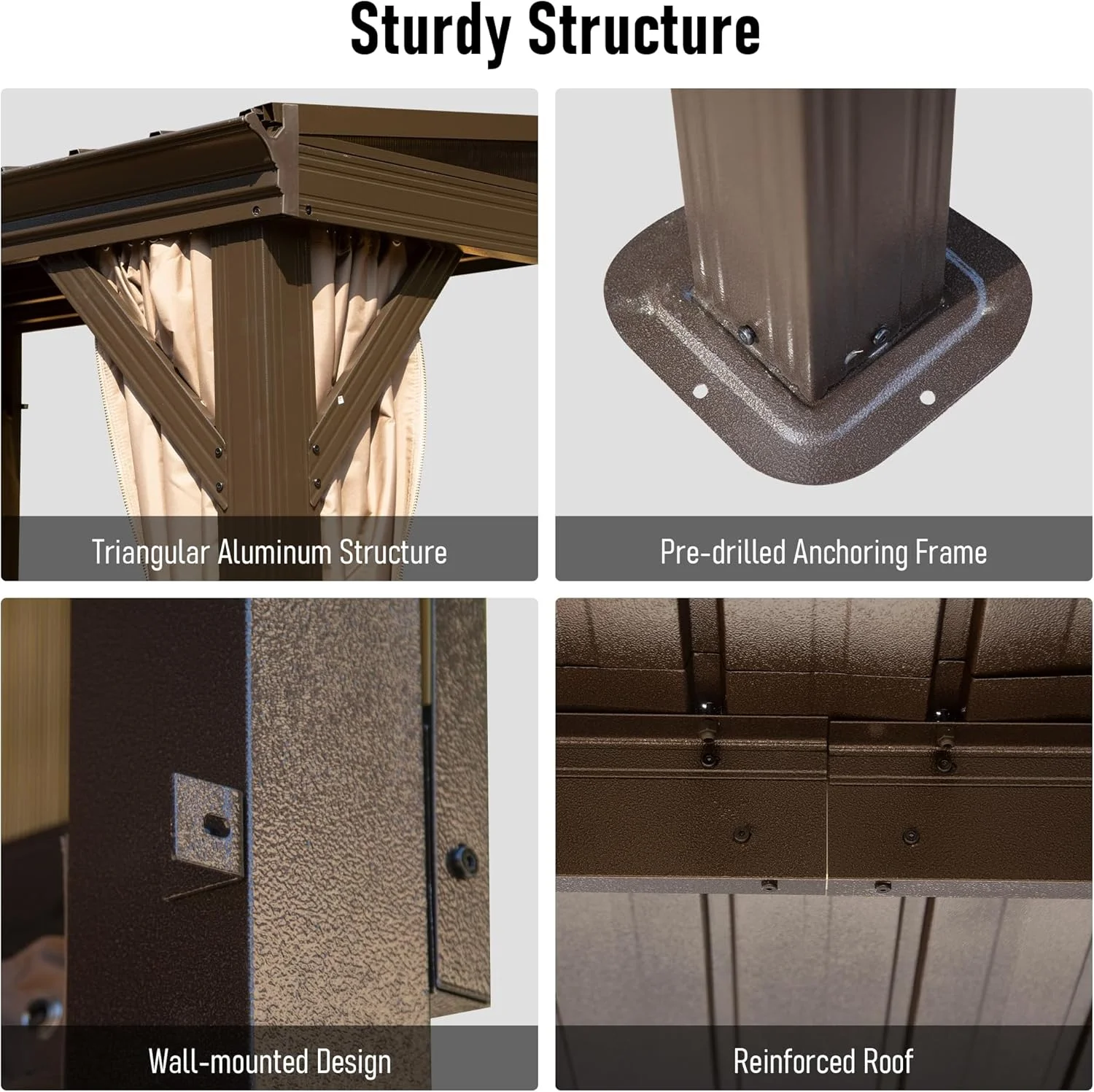 Sturdy Structure

Triangular Aluminum Structure

Pre-drilled Anchoring Frame

Wall-mounted Design

Reinforced Roof