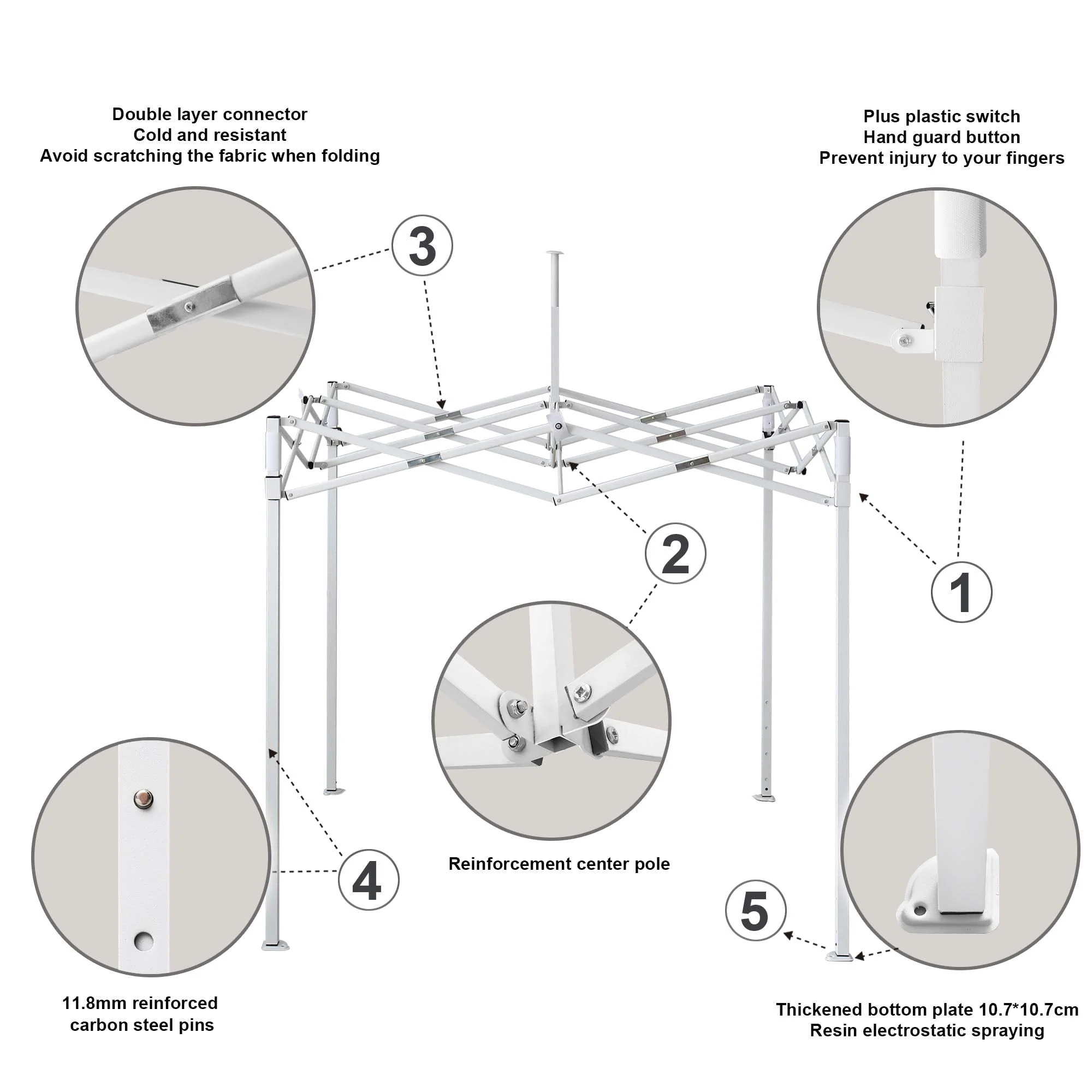 Double layer connector
Cold and resistant
Avoid scratching the fabric when folding

Plus plastic switch
Hand guard button
Prevent injury to your fingers

3

2

1

Reinforcement center pole

4

5

11.8mm reinforced
carbon steel pins

Thickened bottom plate 10.7*10.7cm
Resin electrostatic spraying