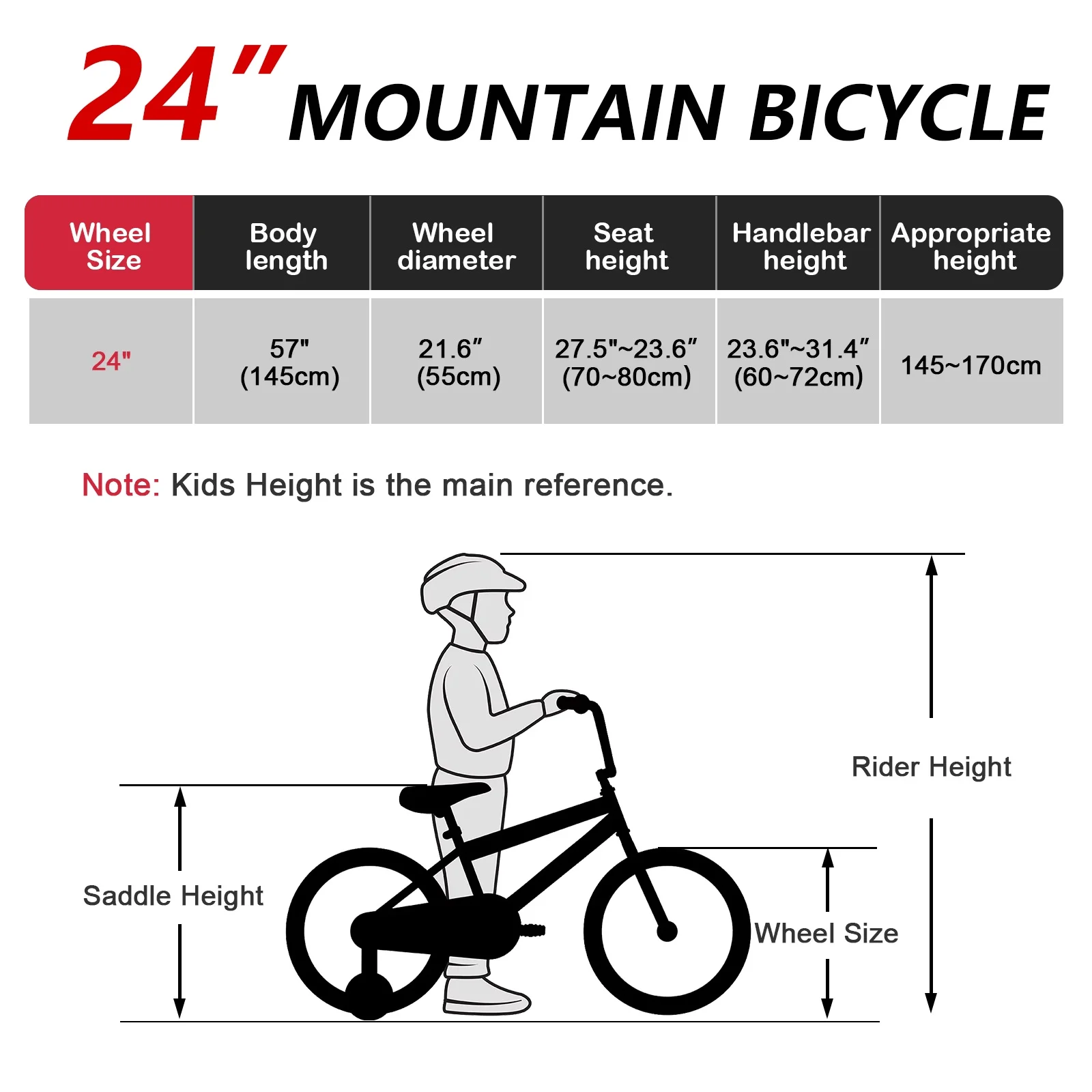 24″ MOUNTAIN BICYCLE

| Wheel Size | Body length | Wheel diameter | Seat height | Handlebar height | Appropriate height |
|---|---|---|---|---|---|
| 24" | 57" (145cm) | 21.6″ (55cm) | 27.5"~23.6″ (70~80cm) | 23.6"~31.4″ (60~72cm) | 145~170cm |

Note: Kids Height is the main reference.

Rider Height

Saddle Height

Wheel Size