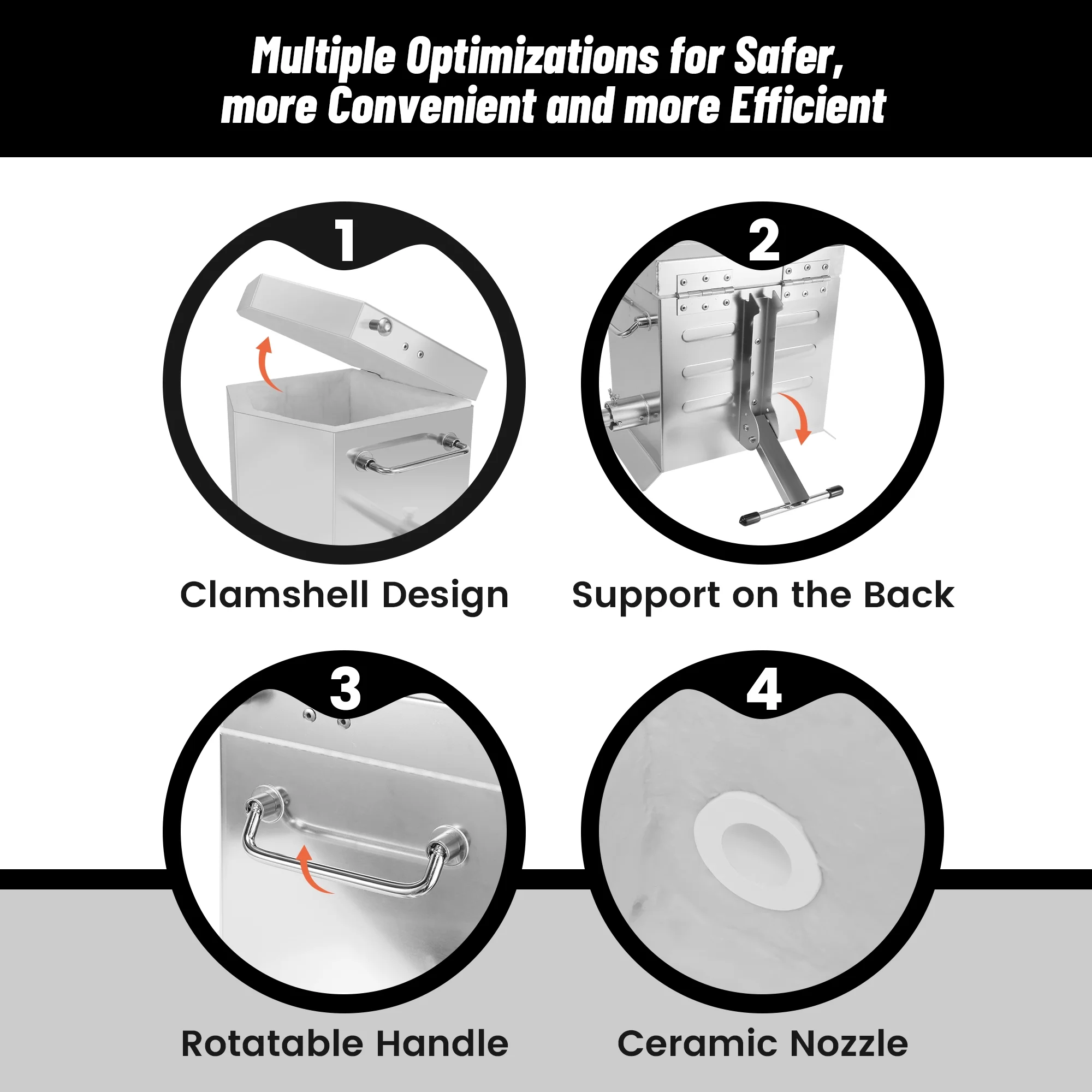 Multiple Optimizations for Safer, more Convenient and more Efficient

1

Clamshell Design

2

Support on the Back

3

Rotatable Handle

4

Ceramic Nozzle