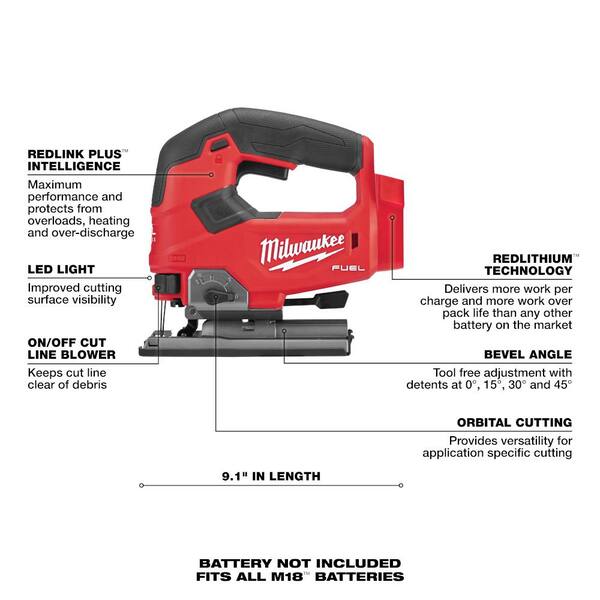 REDLINK PLUS™ INTELLIGENCE

Maximum performance and protects from overloads, heating and over-discharge

LED LIGHT

Improved cutting surface visibility

ON/OFF CUT LINE BLOWER

Keeps cut line clear of debris

Milwaukee

FUEL

REDLITHIUM™ TECHNOLOGY

Delivers more work per charge and more work over pack life than any other battery on the market

BEVEL ANGLE

Tool free adjustment with detents at 0°, 15°, 30° and 45°

ORBITAL CUTTING

Provides versatility for application specific cutting

9.1" IN LENGTH

BATTERY NOT INCLUDED
FITS ALL M18™ BATTERIES