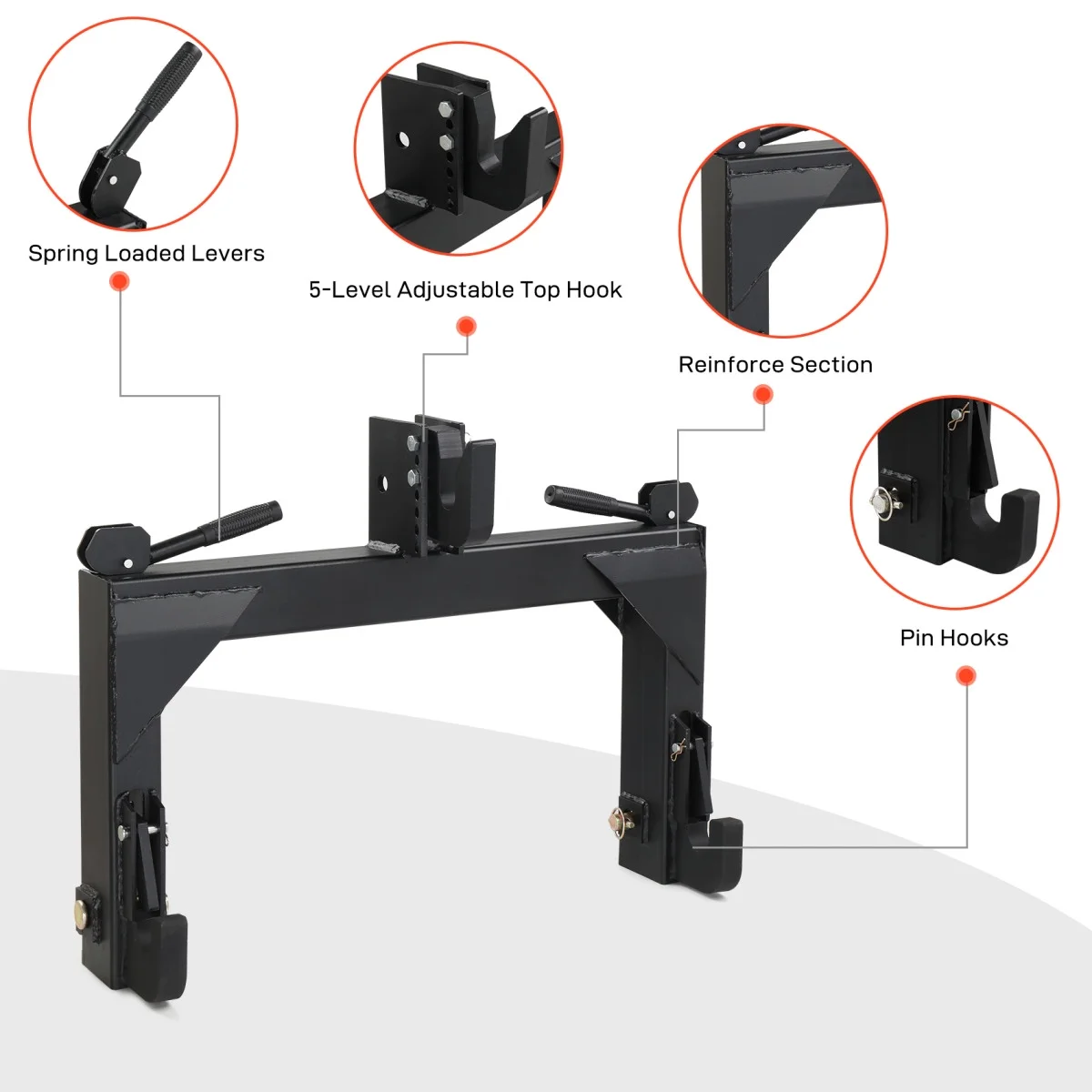 Spring Loaded Levers

5-Level Adjustable Top Hook

Reinforce Section

Pin Hooks